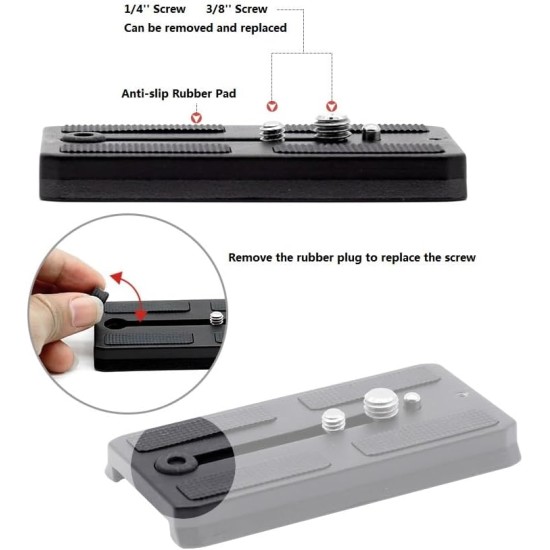 1/4'' Screw 3/8'' Screw
Can be removed and replaced

Anti-slip Rubber Pad

Remove the rubber plug to replace the screw